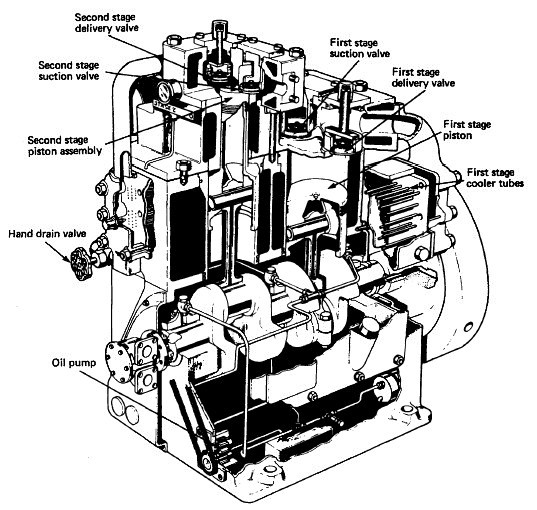 Second stage delivery valve

Second stage suction valve

Second stage piston assembly

Hand drain valve

Oil pump

First stage suction valve

First stage delivery valve

First stage piston

First stage cooler tubes