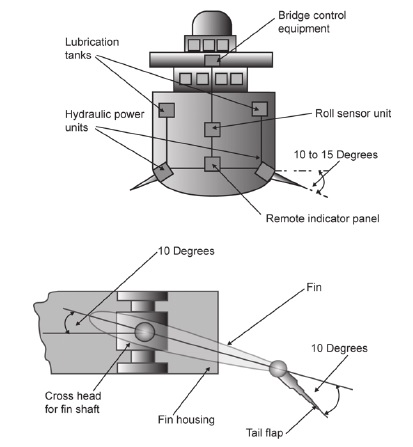 Bridge control equipment

Lubrication tanks

Hydraulic power units

Roll sensor unit

10 to 15 Degrees

Remote indicator panel

10 Degrees

Fin

10 Degrees

Cross head for fin shaft

Fin housing

Tail flap